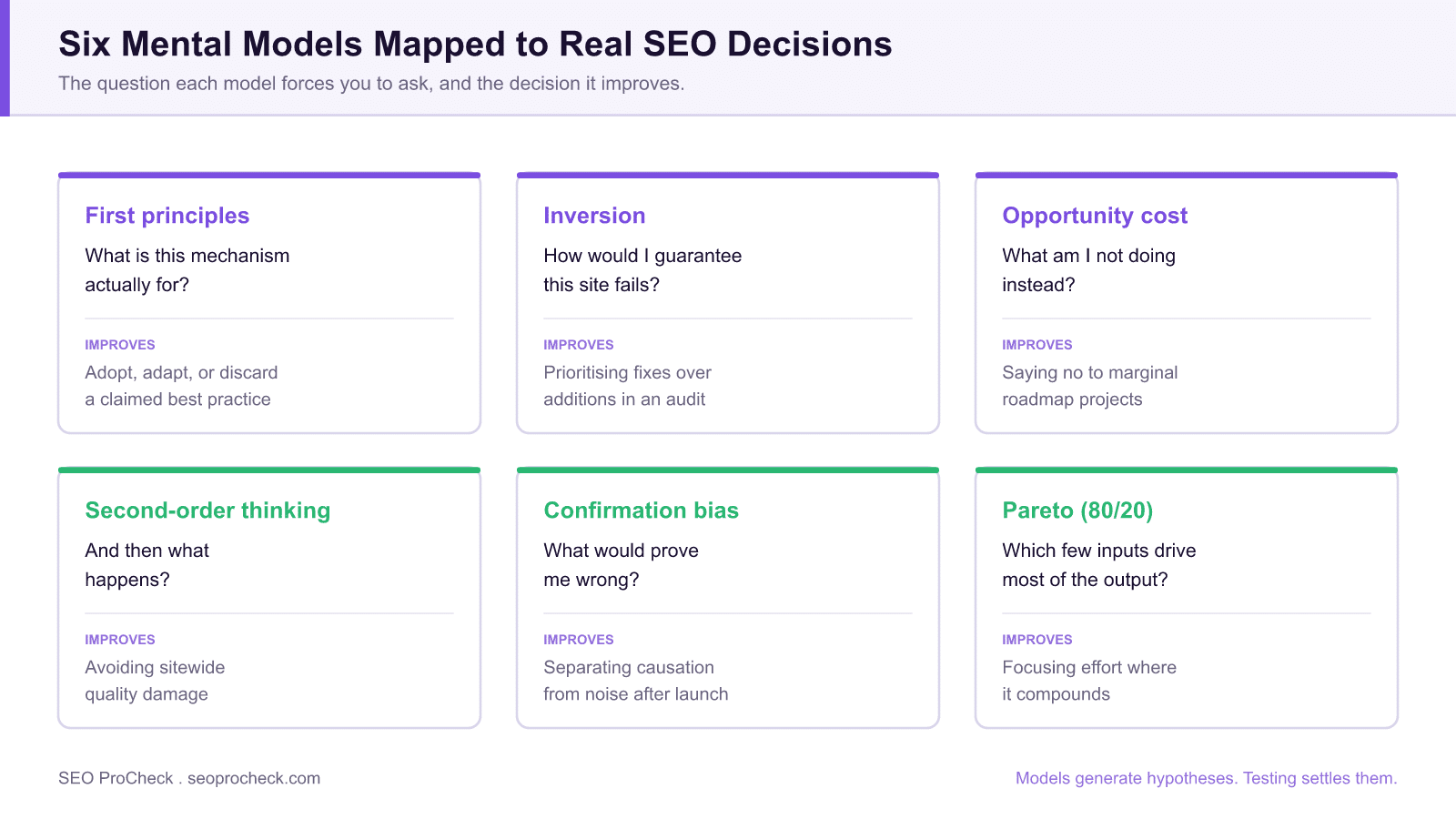 Six Mental Models Mapped to Real SEO Decisions

The question each model forces you to ask, and the decision it improves.

First principles

What is this mechanism actually for?

IMPROVES

Adopt, adapt, or discard a claimed best practice

Inversion

How would I guarantee this site fails?

IMPROVES

Prioritising fixes over additions in an audit

Opportunity cost

What am I not doing instead?

IMPROVES

Saying no to marginal roadmap projects

Second-order thinking

And then what happens?

IMPROVES

Avoiding sitewide quality damage

Confirmation bias

What would prove me wrong?

IMPROVES

Separating causation from noise after launch

Pareto (80/20)

Which few inputs drive most of the output?

IMPROVES

Focusing effort where it compounds

SEO ProCheck . seoprocheck.com

Models generate hypotheses. Testing settles them.