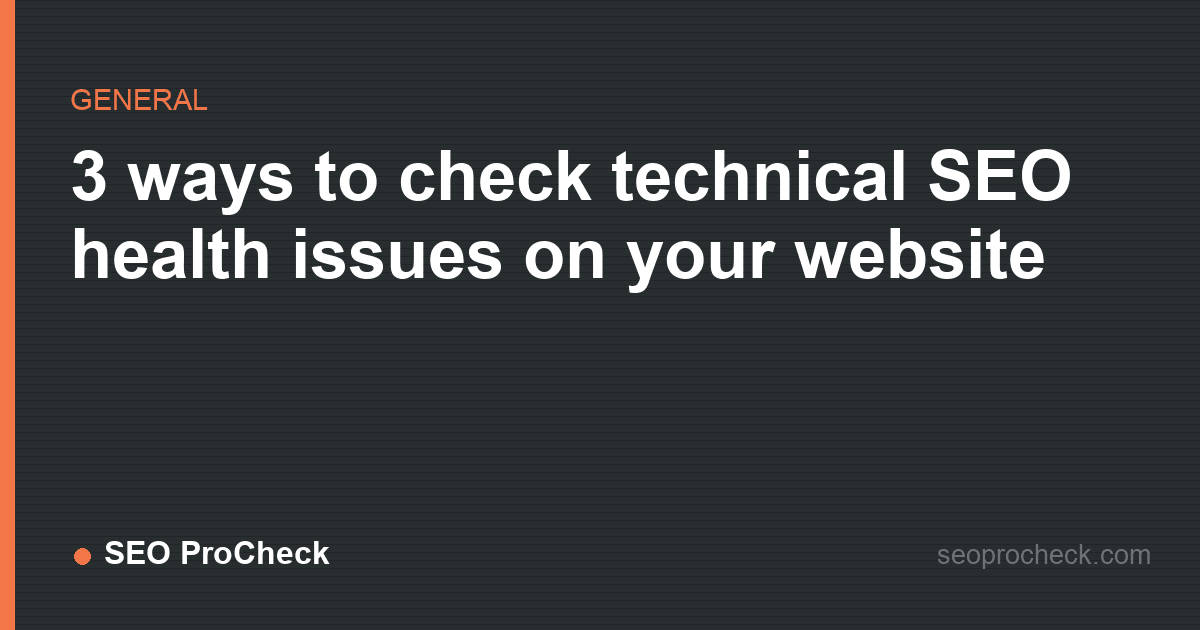 GENERAL

3 ways to check technical SEO health issues on your website

SEO ProCheck

seoprocheck.com