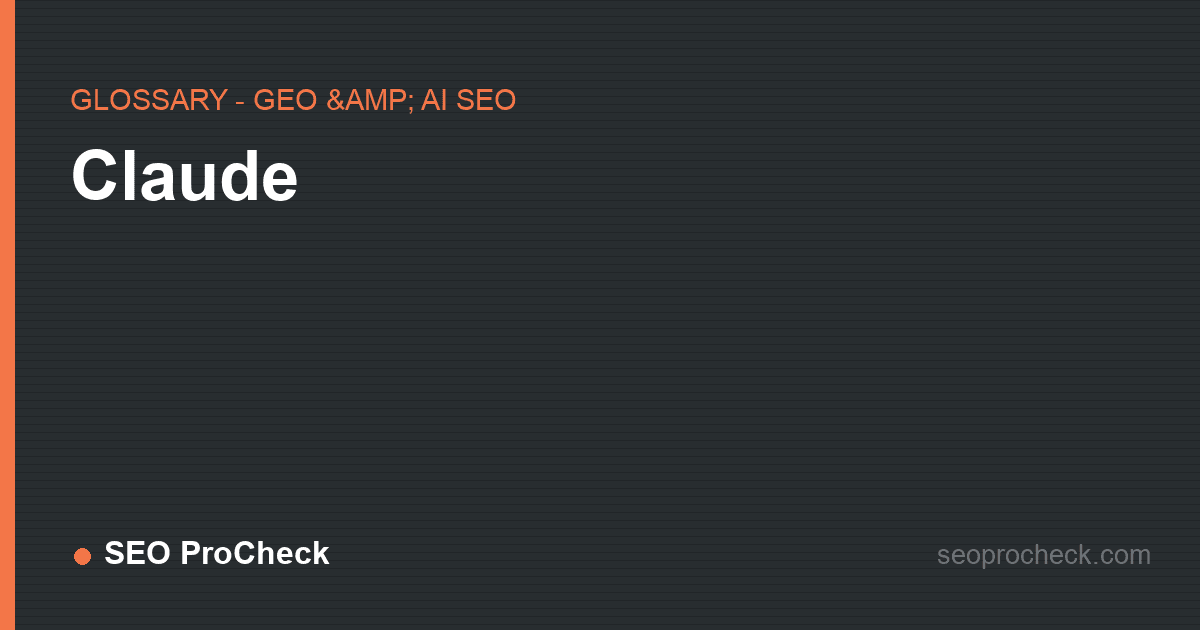 GLOSSARY - GEO &AMP; AI SEO

Claude

SEO ProCheck

seoprocheck.com