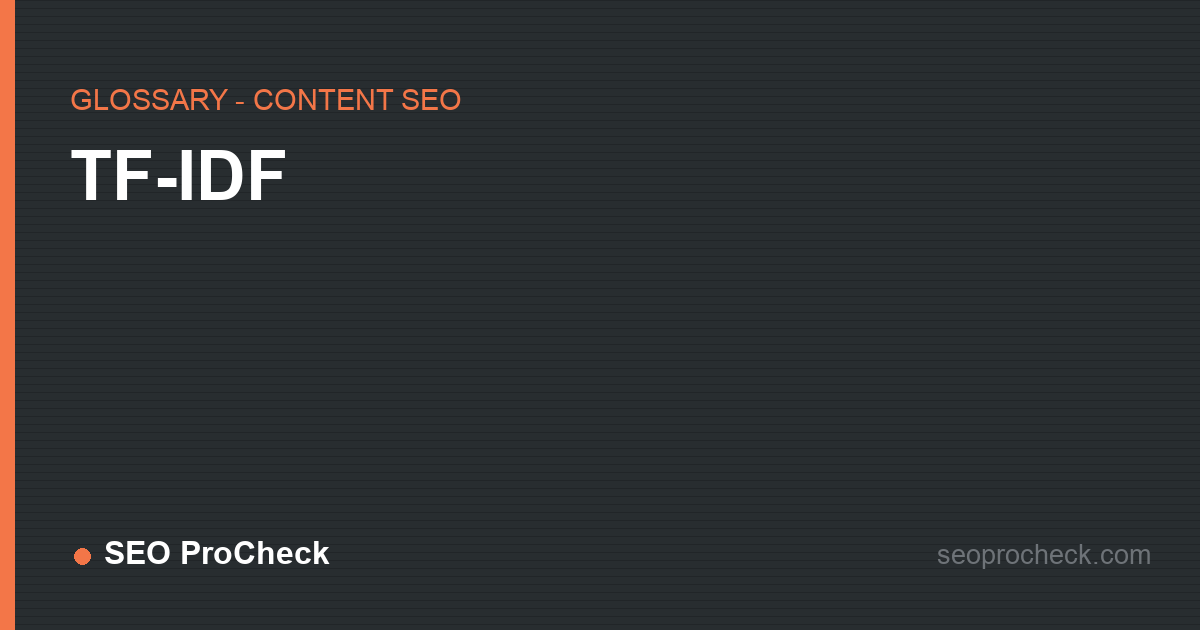 GLOSSARY - CONTENT SEO

TF-IDF

SEO ProCheck

seoprocheck.com