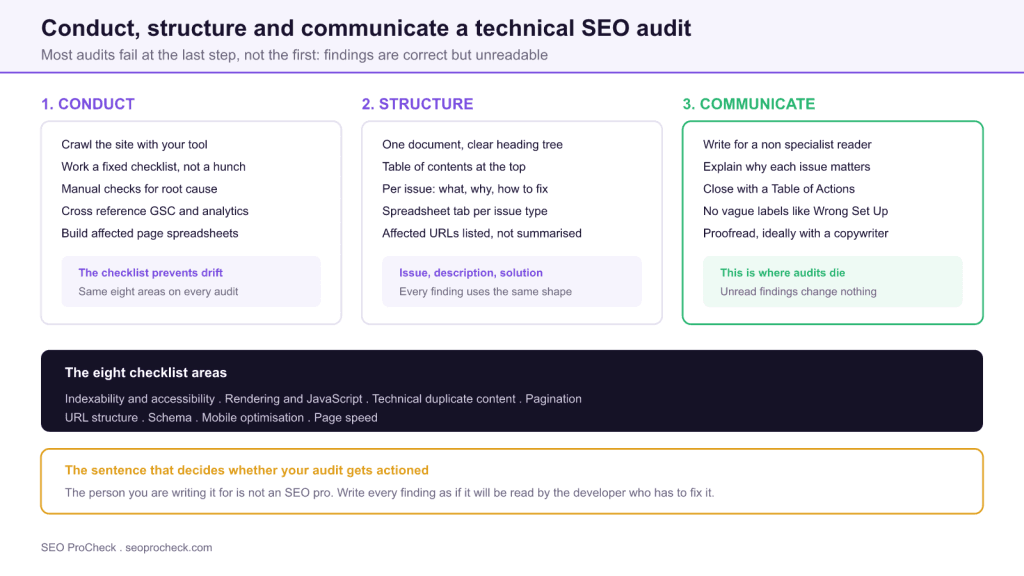 Conduct, structure and communicate a technical SEO audit
Most audits fail at the last step, not the first: findings are correct but unreadable

1. CONDUCT
Crawl the site with your tool
Work a fixed checklist, not a hunch
Manual checks for root cause
Cross reference GSC and analytics
Build affected page spreadsheets
The checklist prevents drift
Same eight areas on every audit

2. STRUCTURE
One document, clear heading tree
Table of contents at the top
Per issue: what, why, how to fix
Spreadsheet tab per issue type
Affected URLs listed, not summarised
Issue, description, solution
Every finding uses the same shape

3. COMMUNICATE
Write for a non specialist reader
Explain why each issue matters
Close with a Table of Actions
No vague labels like Wrong Set Up
Proofread, ideally with a copywriter
This is where audits die
Unread findings change nothing

The eight checklist areas
Indexability and accessibility . Rendering and JavaScript . Technical duplicate content . Pagination
URL structure . Schema . Mobile optimisation . Page speed

The sentence that decides whether your audit gets actioned
The person you are writing it for is not an SEO pro. Write every finding as if it will be read by the developer who has to fix it.

SEO ProCheck . seoprocheck.com