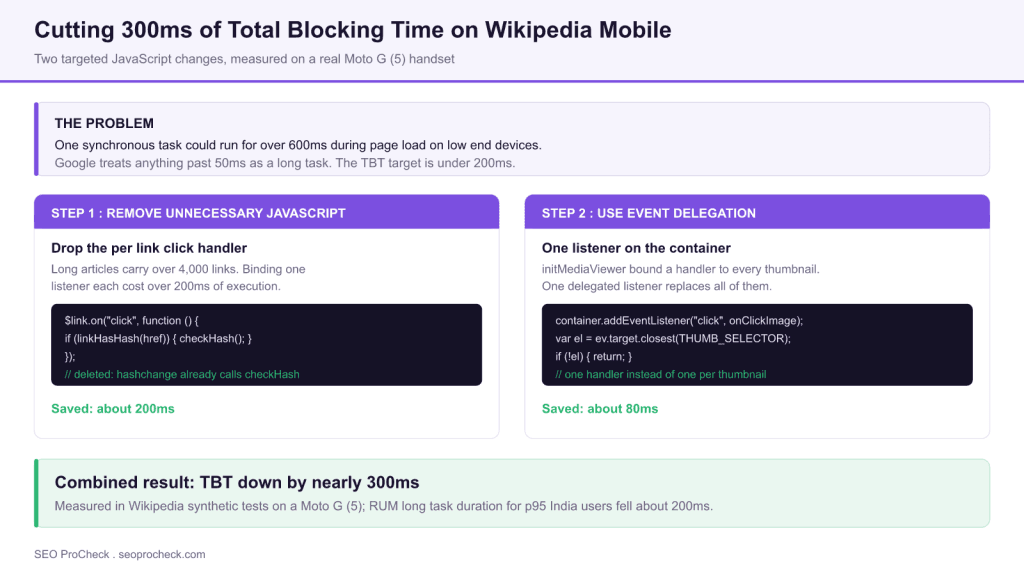 Cutting 300ms of Total Blocking Time on Wikipedia Mobile

Two targeted JavaScript changes, measured on a real Moto G (5) handset

THE PROBLEM

One synchronous task could run for over 600ms during page load on low end devices.

Google treats anything past 50ms as a long task. The TBT target is under 200ms.

STEP 1 : REMOVE UNNECESSARY JAVASCRIPT

Drop the per link click handler

Long articles carry over 4,000 links. Binding one listener each cost over 200ms of execution.

$link.on("click", function () {
if (linkHasHash(href)) { checkHash(); }
});
// deleted: hashchange already calls checkHash

Saved: about 200ms

STEP 2 : USE EVENT DELEGATION

One listener on the container

initMediaViewer bound a handler to every thumbnail.
One delegated listener replaces all of them.

container.addEventListener("click", onClickImage);
var el = ev.target.closest(THUMB_SELECTOR);
if (!el) { return; }
// one handler instead of one per thumbnail

Saved: about 80ms

Combined result: TBT down by nearly 300ms

Measured in Wikipedia synthetic tests on a Moto G (5); RUM long task duration for p95 India users fell about 200ms.

SEO ProCheck . seoprocheck.com